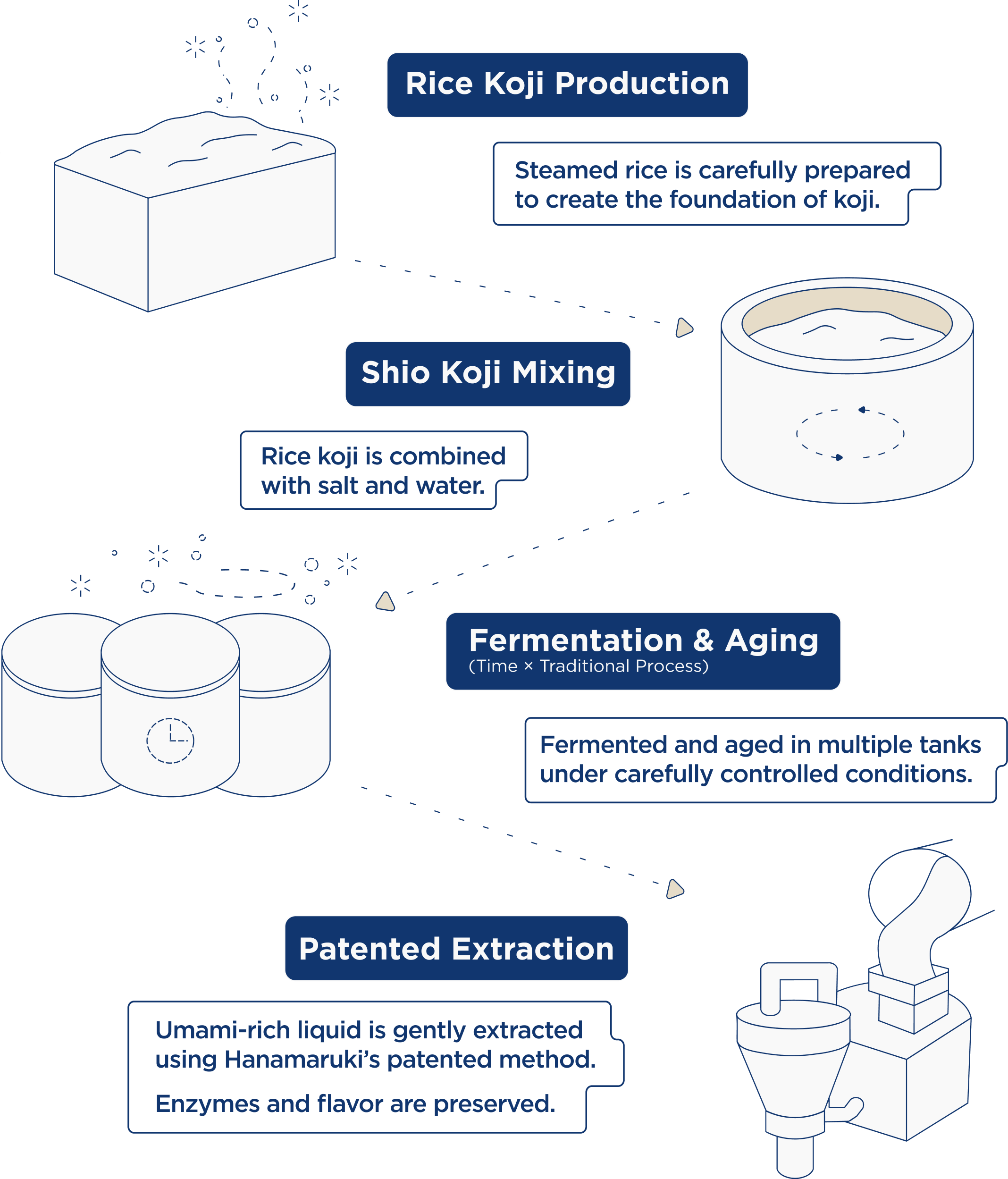 Rice Koji Production

Steamed rice is carefully prepared to create the foundation of koji.

Shio Koji Mixing

Rice koji is combined with salt and water.

Fermentation & Aging
(Time × Traditional Process)

Fermented and aged in multiple tanks under carefully controlled conditions.

Patented Extraction

Umami-rich liquid is gently extracted using Hanamaruki's patented method.

Enzymes and flavor are preserved.